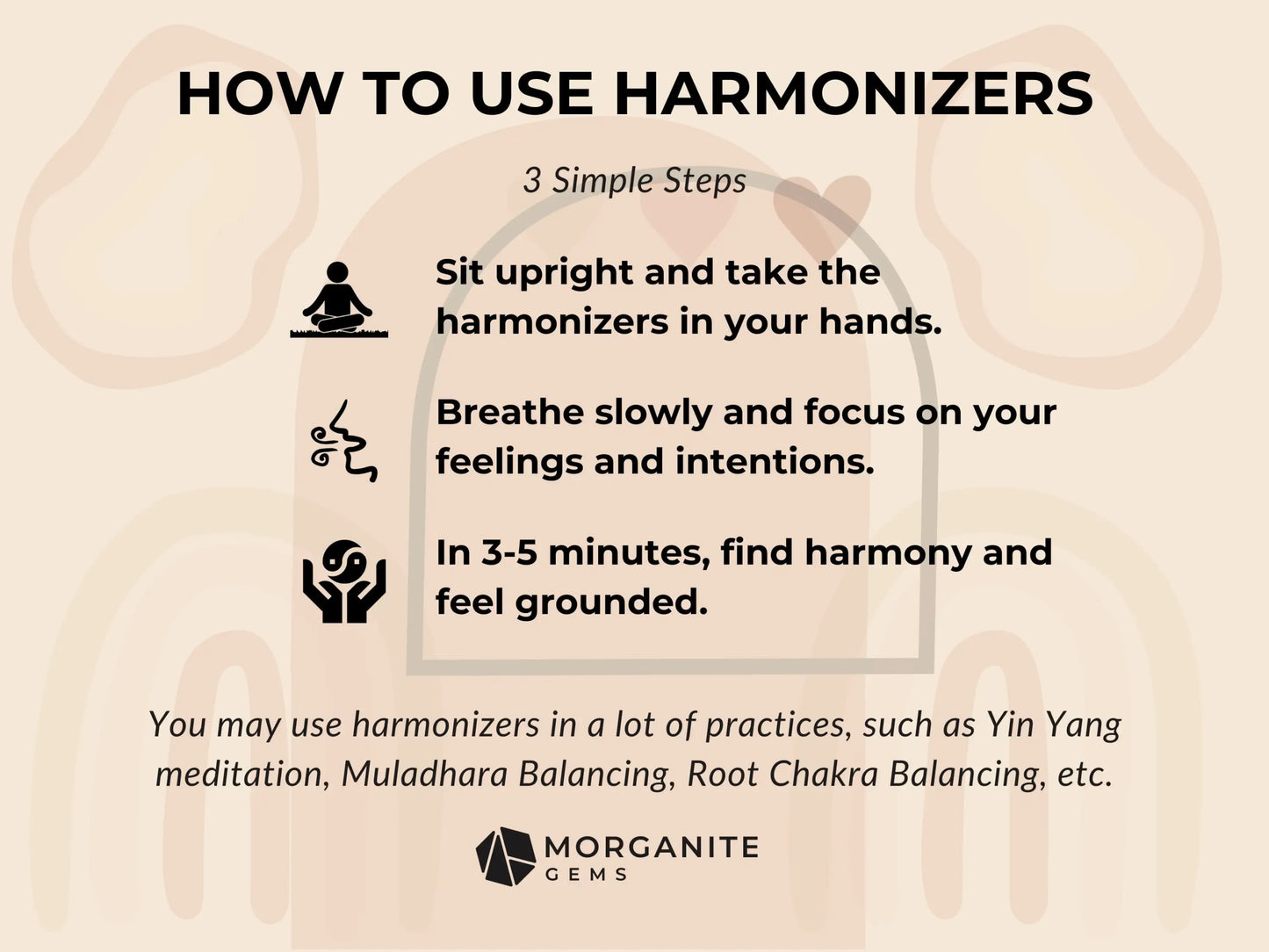 HOW TO USE HARMONIZERS

3 Simple Steps

Sit upright and take the harmonizers in your hands.

Breathe slowly and focus on your feelings and intentions.

In 3-5 minutes, find harmony and feel grounded.

You may use harmonizers in a lot of practices, such as Yin Yang meditation, Muladhara Balancing, Root Chakra Balancing, etc.

MORGANITE GEMS