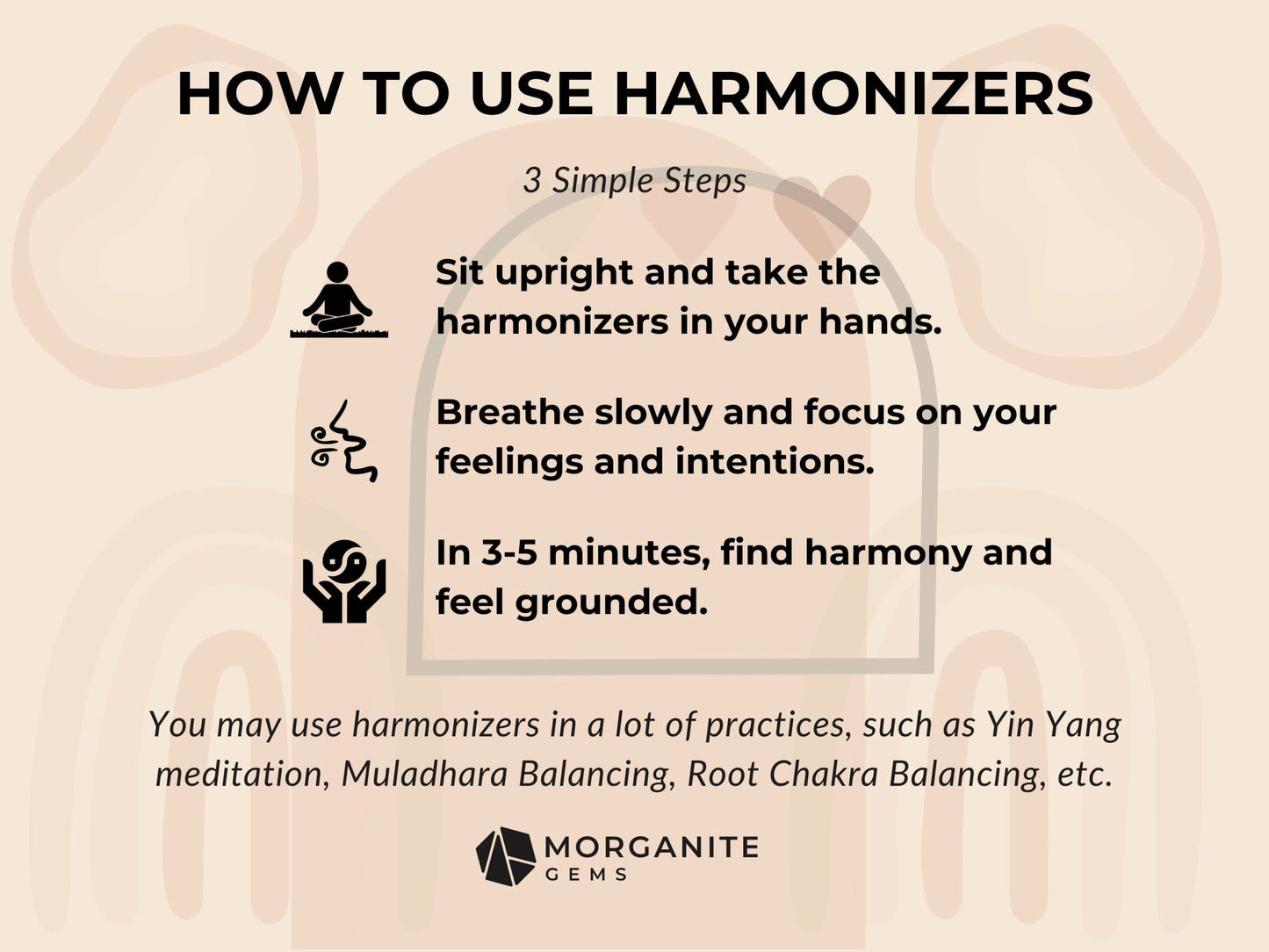 HOW TO USE HARMONIZERS

3 Simple Steps

Sit upright and take the harmonizers in your hands.

Breathe slowly and focus on your feelings and intentions.

In 3-5 minutes, find harmony and feel grounded.

You may use harmonizers in a lot of practices, such as Yin Yang meditation, Muladhara Balancing, Root Chakra Balancing, etc.

MORGANITE GEMS