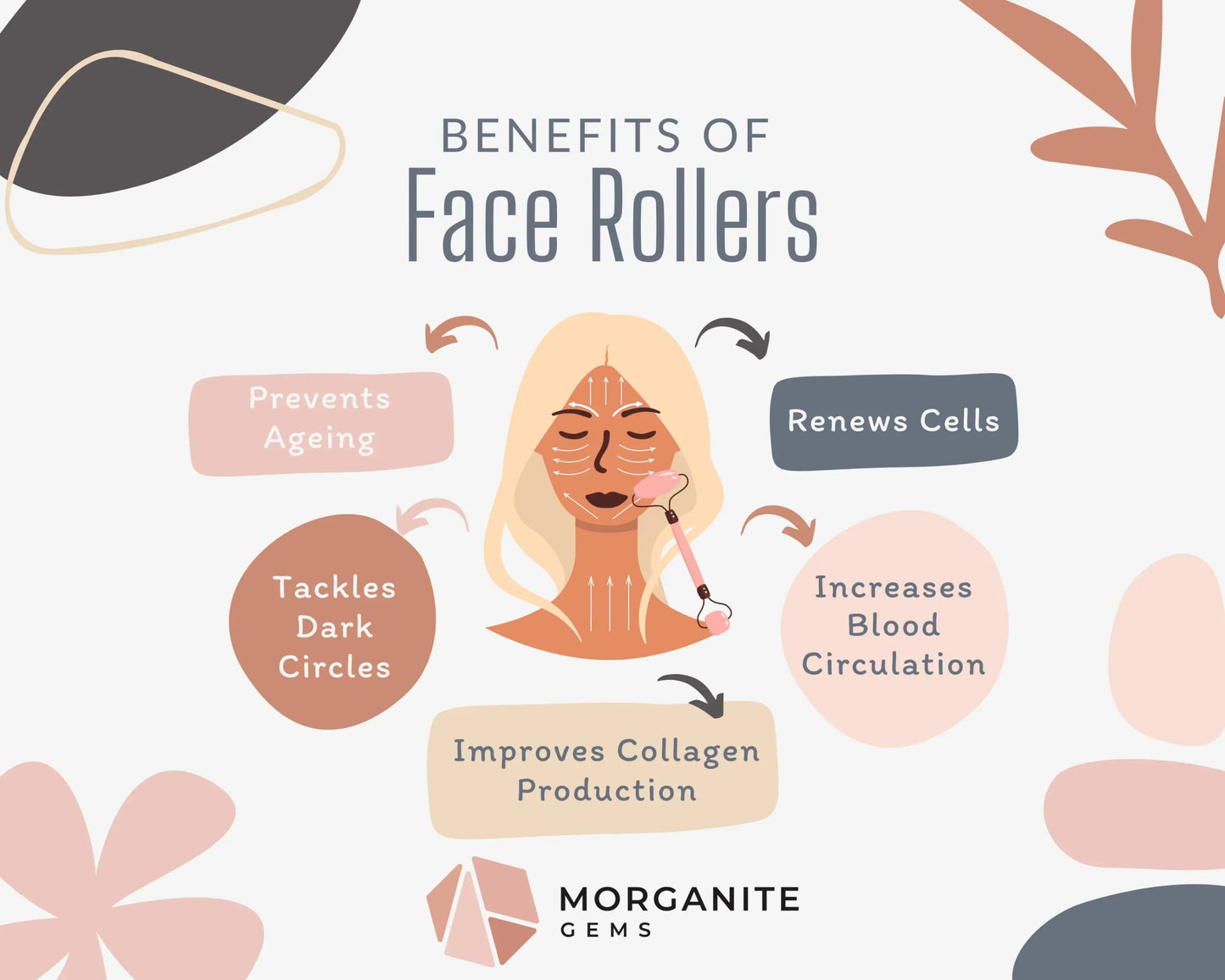 BENEFITS OF
Face Rollers

Prevents Ageing

Renews Cells

Tackles Dark Circles

Increases Blood Circulation

Improves Collagen Production

MORGANITE
GEMS